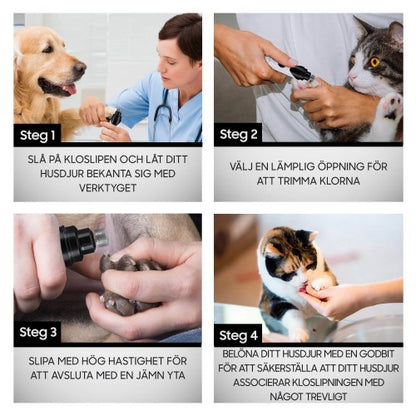 Steg 1

SLÅ PÅ KLOSLIPEN OCH LÅT DITT HUSDJUR BEKANTA SIG MED VERKTYGET

Steg 2

VÄLJ EN LÄMPLIG ÖPPNING FÖR ATT TRIMMA KLORNA

Steg 3

SLIPA MED HÖG HASTIGHET FÖR ATT AVSLUTA MED EN JÄMN YTA

Steg 4

BELÖNA DITT HUSDJUR MED EN GODBIT FÖR ATT SÄKERSTÄLLA ATT DITT HUSDJUR ASSOCIERAR KLOSLIPNINGEN MED NÅGOT TREVLIGT