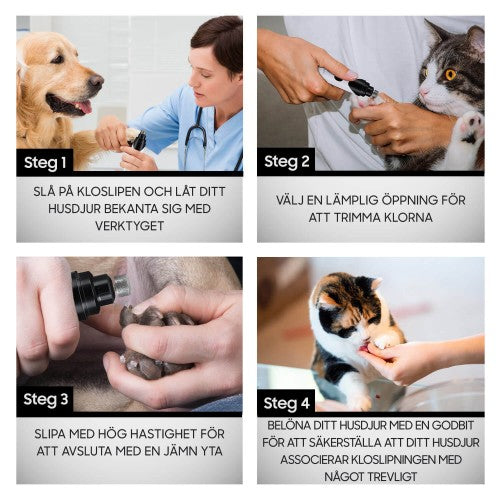 Steg 1

SLÅ PÅ KLOSLIPEN OCH LÅT DITT HUSDJUR BEKANTA SIG MED VERKTYGET

Steg 2

VÄLJ EN LÄMPLIG ÖPPNING FÖR ATT TRIMMA KLORNA

Steg 3

SLIPA MED HÖG HASTIGHET FÖR ATT AVSLUTA MED EN JÄMN YTA

Steg 4

BELÖNA DITT HUSDJUR MED EN GODBIT FÖR ATT SÄKERSTÄLLA ATT DITT HUSDJUR ASSOCIERAR KLOSLIPNINGEN MED NÅGOT TREVLIGT